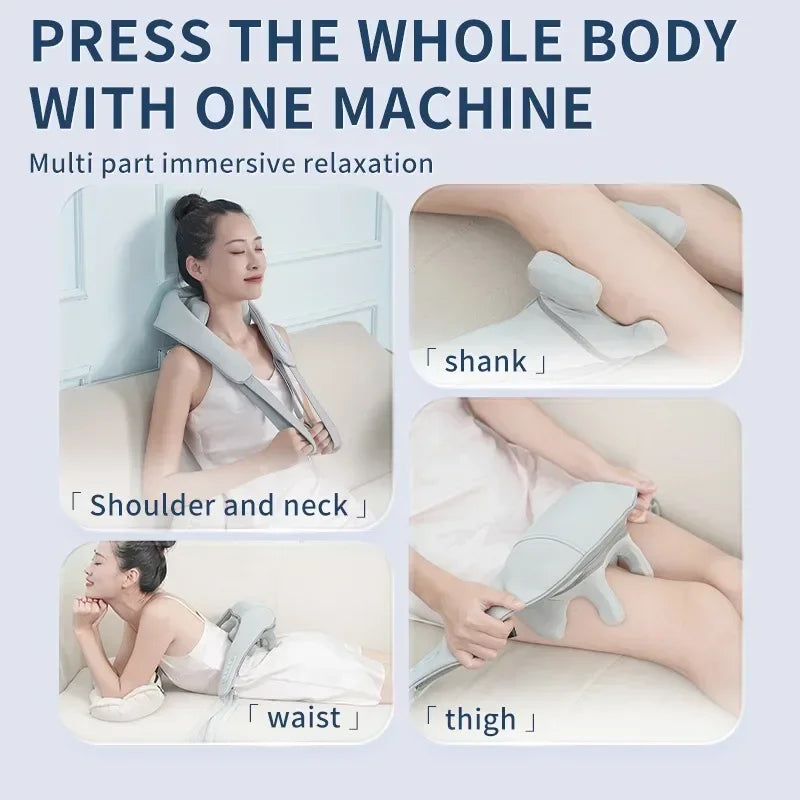 PRESS THE WHOLE BODY WITH ONE MACHINE

Multi part immersive relaxation

「 Shoulder and neck 」

「 shank 」

「 waist 」

「 thigh 」