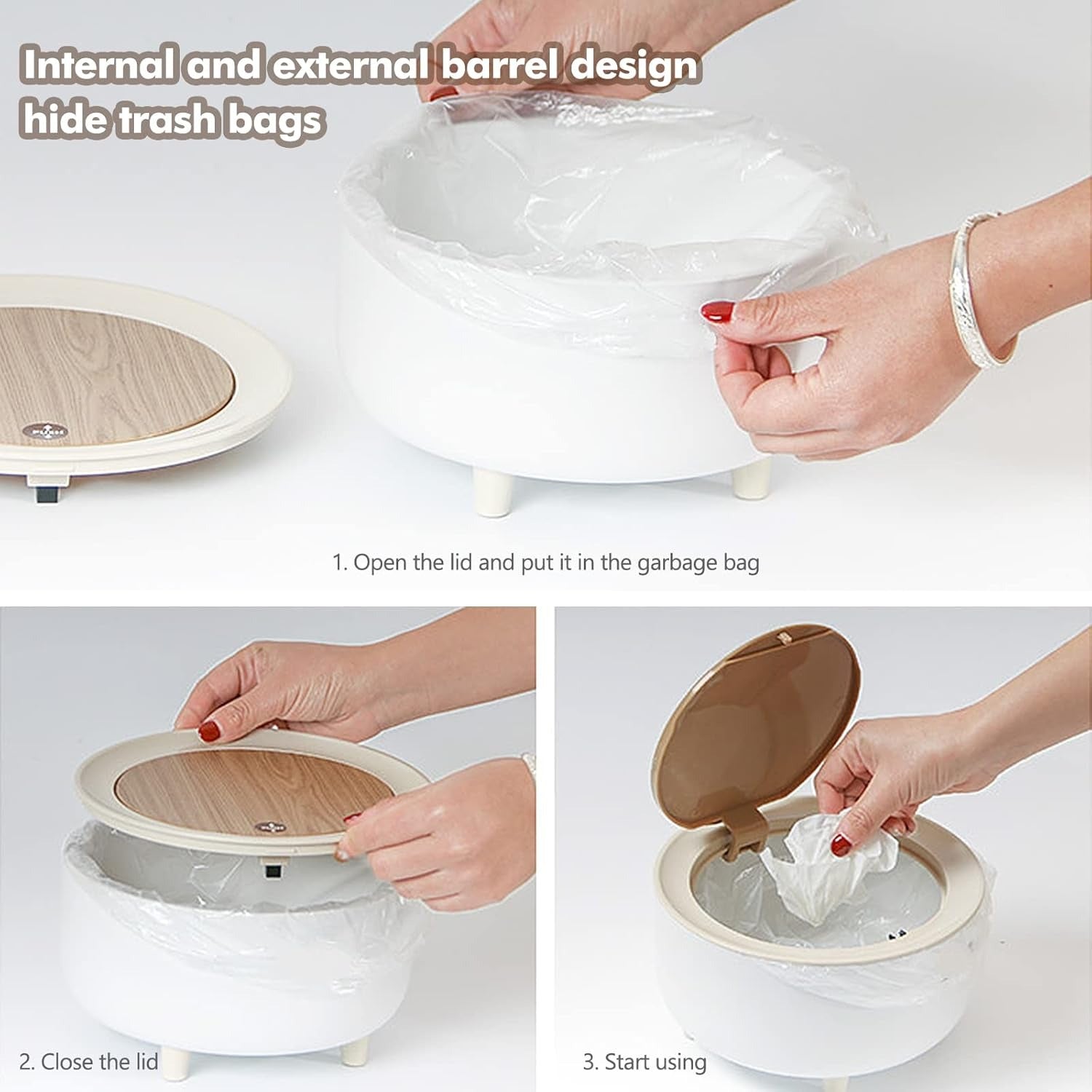 Internal and external barrel design hide trash bags

1. Open the lid and put it in the garbage bag

2. Close the lid

3. Start using