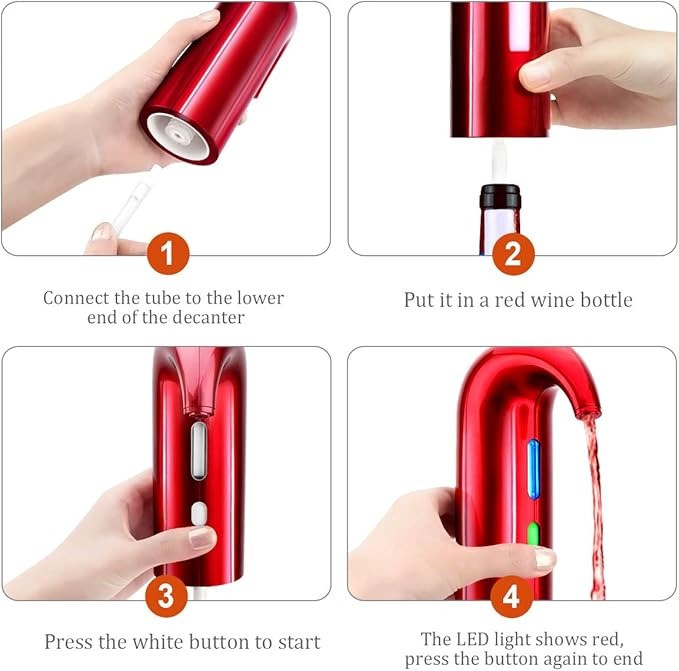 1

Connect the tube to the lower end of the decanter

2

Put it in a red wine bottle

3

Press the white button to start

4

The LED light shows red, press the button again to end